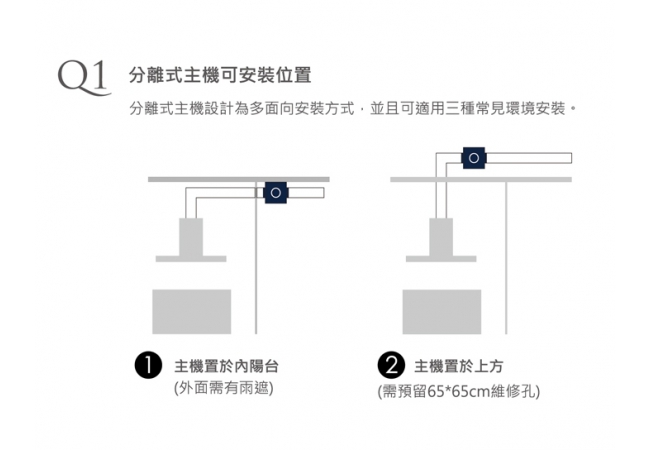 Q1 分離式主機可安裝位置

分離式主機設計為多面向安裝方式，並且可適用三種常見環境安裝。

1 主機置於內陽台
(外面需有雨遮)

2 主機置於上方
(需預留65*65cm維修孔)